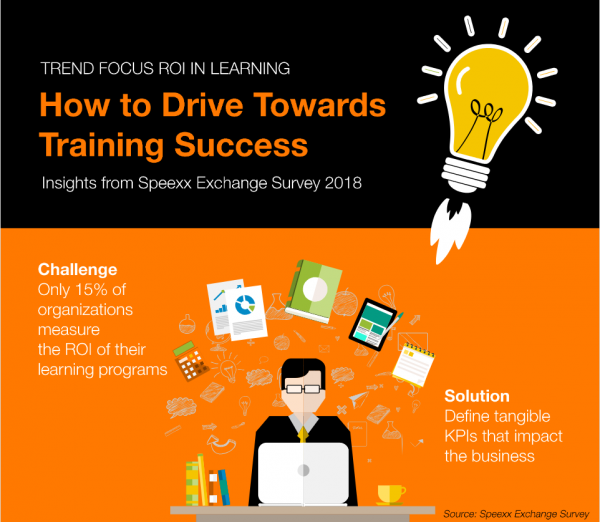 TREND FOCUS ROI IN LEARNING

How to Drive Towards Training Success

Insights from Speexx Exchange Survey 2018

Challenge
Only 15% of organizations measure the ROI of their learning programs

Solution
Define tangible KPIs that impact the business

Source: Speexx Exchange Survey